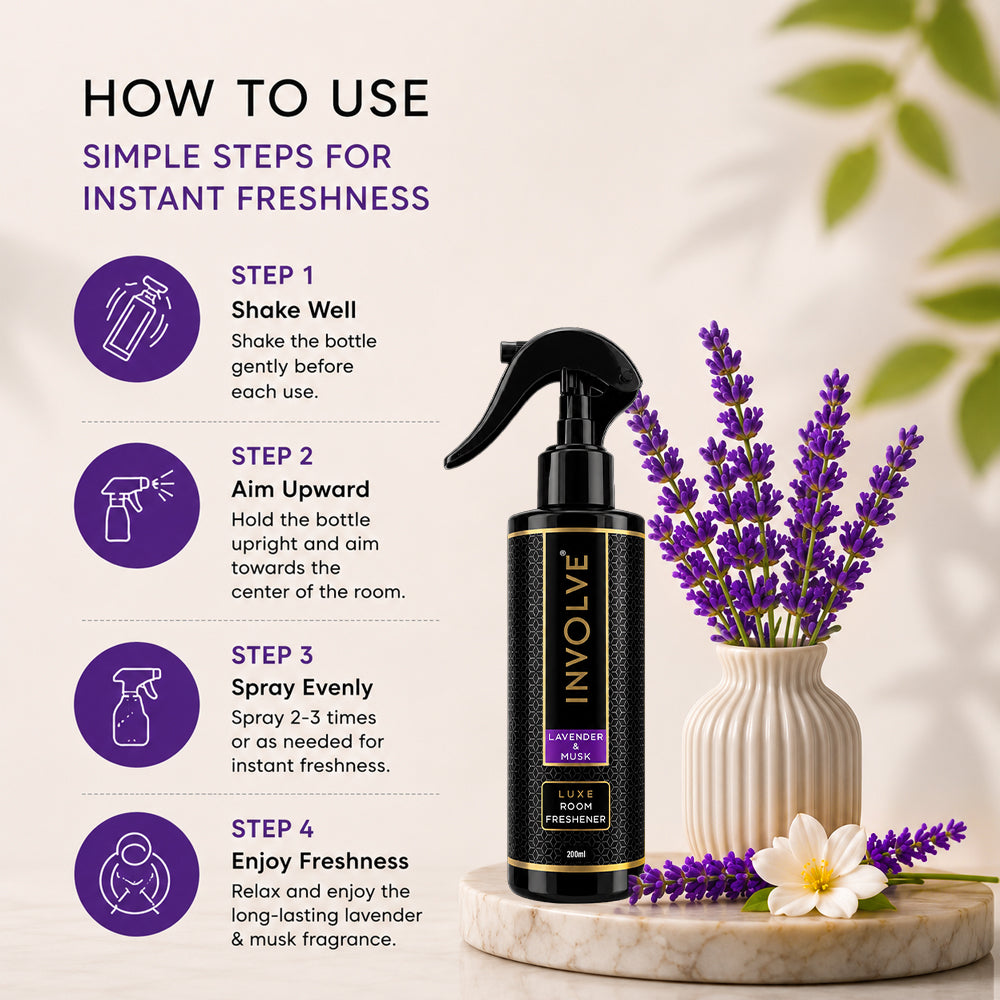 HOW TO USE
SIMPLE STEPS FOR INSTANT FRESHNESS

STEP 1
Shake Well
Shake the bottle gently before each use.

STEP 2
Aim Upward
Hold the bottle upright and aim towards the center of the room.

STEP 3
Spray Evenly
Spray 2-3 times or as needed for instant freshness.

STEP 4
Enjoy Freshness
Relax and enjoy the long-lasting lavender & musk fragrance.

INVOLVE®
LAVENDER & MUSK
LUXE
ROOM FRESHENER
200ml