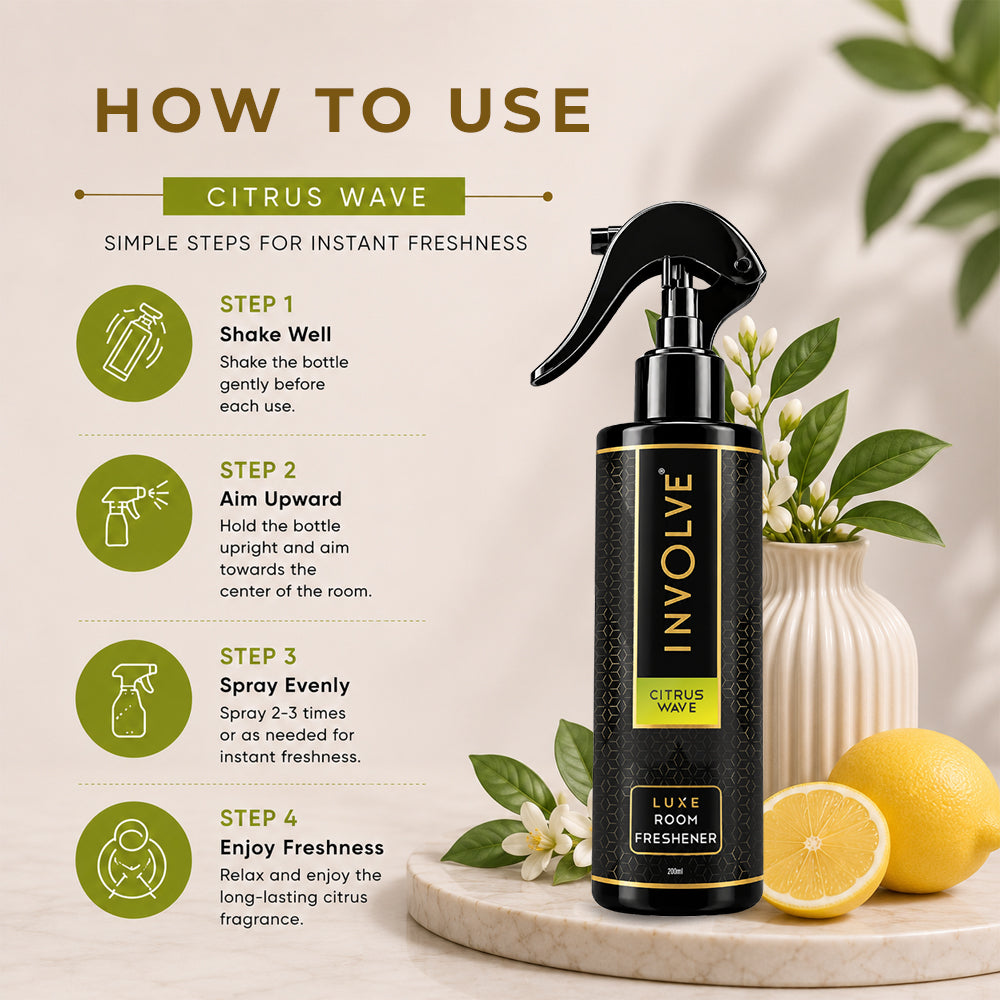 HOW TO USE

CITRUS WAVE

SIMPLE STEPS FOR INSTANT FRESHNESS

STEP 1
Shake Well
Shake the bottle gently before each use.

STEP 2
Aim Upward
Hold the bottle upright and aim towards the center of the room.

STEP 3
Spray Evenly
Spray 2-3 times or as needed for instant freshness.

STEP 4
Enjoy Freshness
Relax and enjoy the long-lasting citrus fragrance.

INVOLVE®

CITRUS WAVE

LUXE
ROOM
FRESHENER

200ml