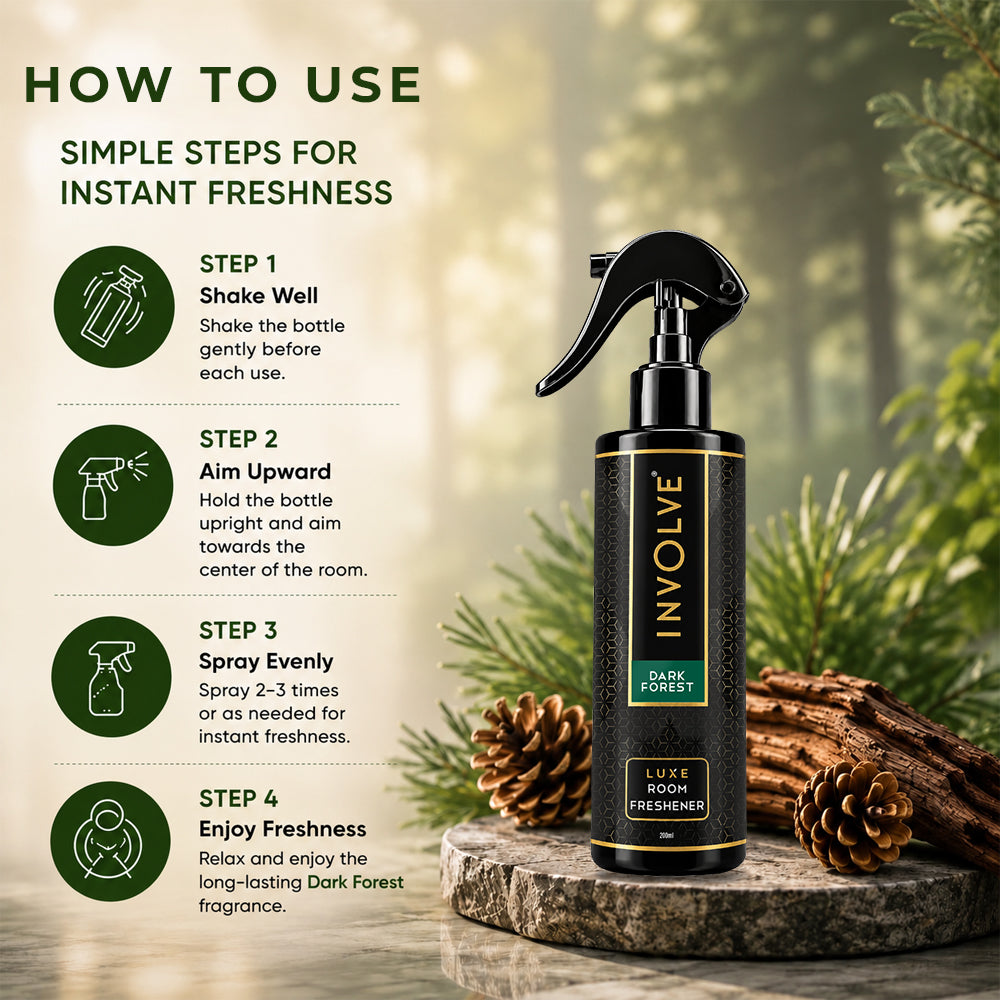 HOW TO USE

SIMPLE STEPS FOR INSTANT FRESHNESS

STEP 1
Shake Well
Shake the bottle gently before each use.

STEP 2
Aim Upward
Hold the bottle upright and aim towards the center of the room.

STEP 3
Spray Evenly
Spray 2–3 times or as needed for instant freshness.

STEP 4
Enjoy Freshness
Relax and enjoy the long-lasting Dark Forest fragrance.

INVOLVE®

DARK FOREST

LUXE
ROOM
FRESHENER

200ml