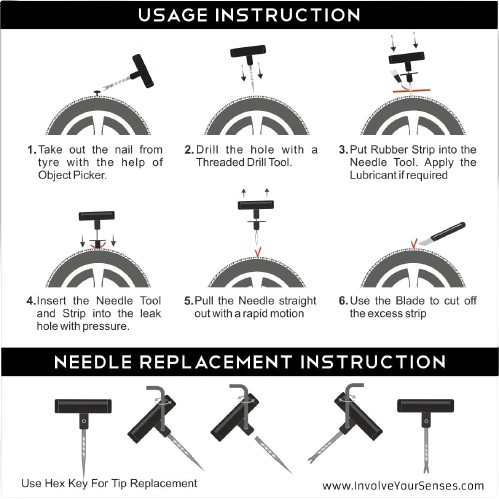 USAGE INSTRUCTION

1. Take out the nail from tyre with the help of Object Picker.

2. Drill the hole with a Threaded Drill Tool.

3. Put Rubber Strip into the Needle Tool. Apply the Lubricant if required

4. Insert the Needle Tool and Strip into the leak hole with pressure.

5. Pull the Needle straight out with a rapid motion

6. Use the Blade to cut off the excess strip

NEEDLE REPLACEMENT INSTRUCTION

Use Hex Key For Tip Replacement

www.InvolveYourSenses.com